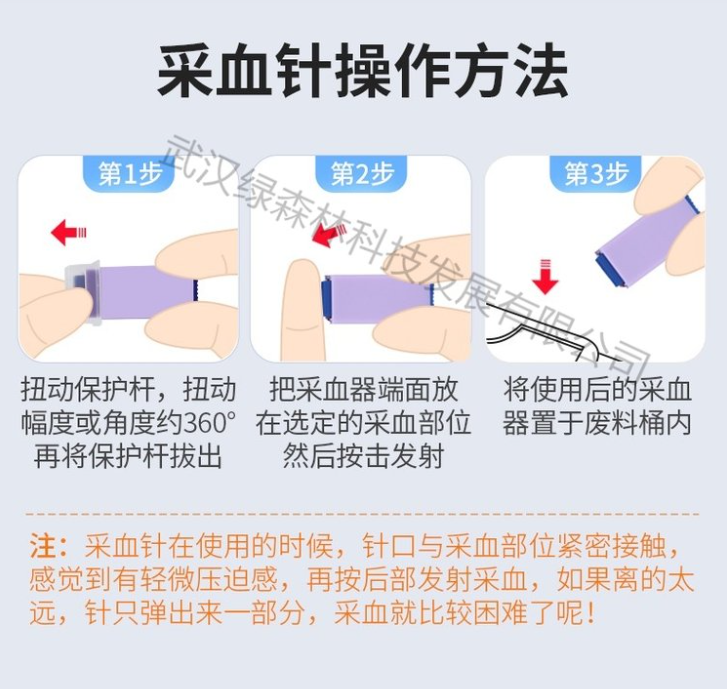 采血针操作方法

武汉绿森林科技发展有限公司

第1步

扭动保护杆，扭动幅度或角度约360°再将保护杆拔出

第2步

把采血器端面放在选定的采血部位然后按击发射

第3步

将使用后的采血器置于废料桶内

注：采血针在使用的时候，针口与采血部位紧密接触，感觉到有轻微压迫感，再按后部发射采血，如果离的太远，针只弹出来一部分，采血就比较困难了呢！